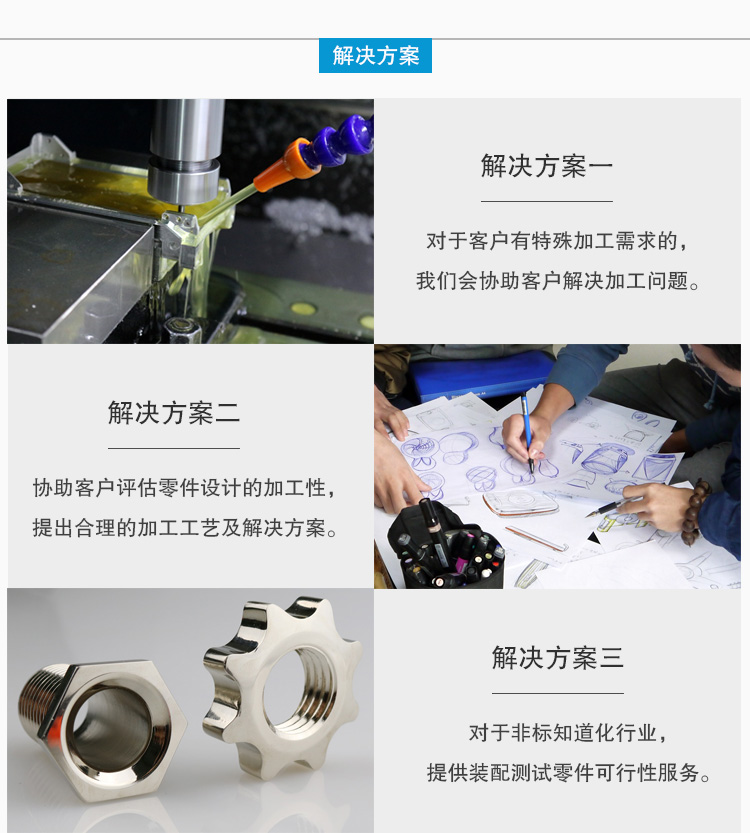 解决方案

解决方案一

对于客户有特殊加工需求的，
我们会协助客户解决加工问题。

解决方案二

协助客户评估零件设计的加工性，
提出合理的加工工艺及解决方案。

解决方案三

对于非标知道化行业，
提供装配测试零件可行性服务。